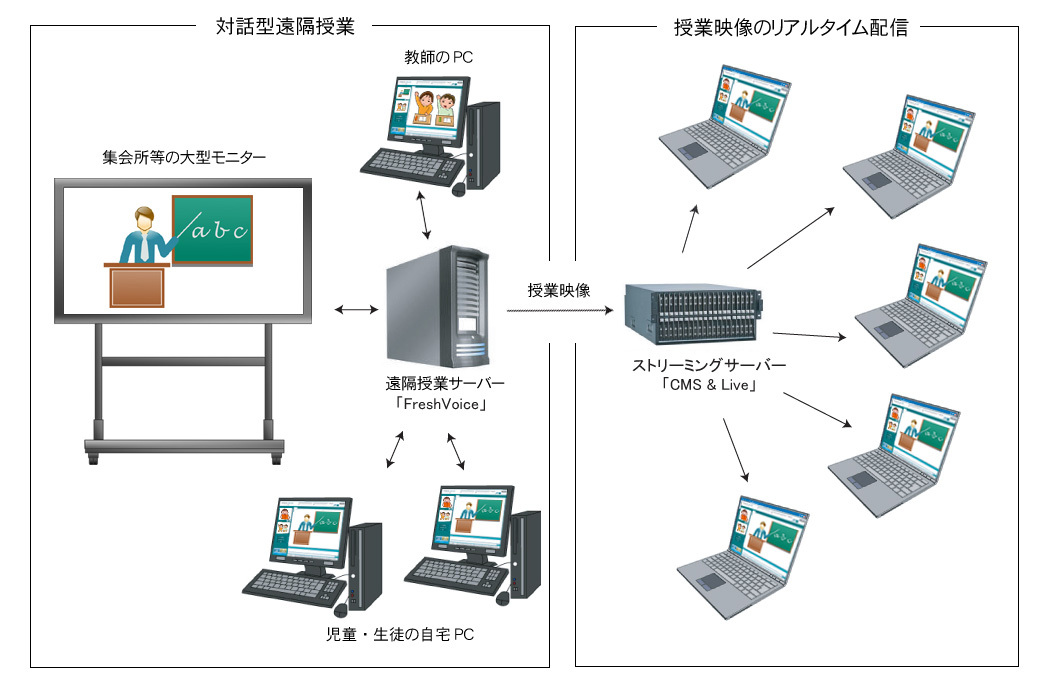 対話型遠隔授業

教師の PC

集会所等の大型モニター

abc

遠隔授業サーバー
「FreshVoice」

児童・生徒の自宅 PC

授業映像

授業映像のリアルタイム配信

ストリーミングサーバー
「CMS & Live」